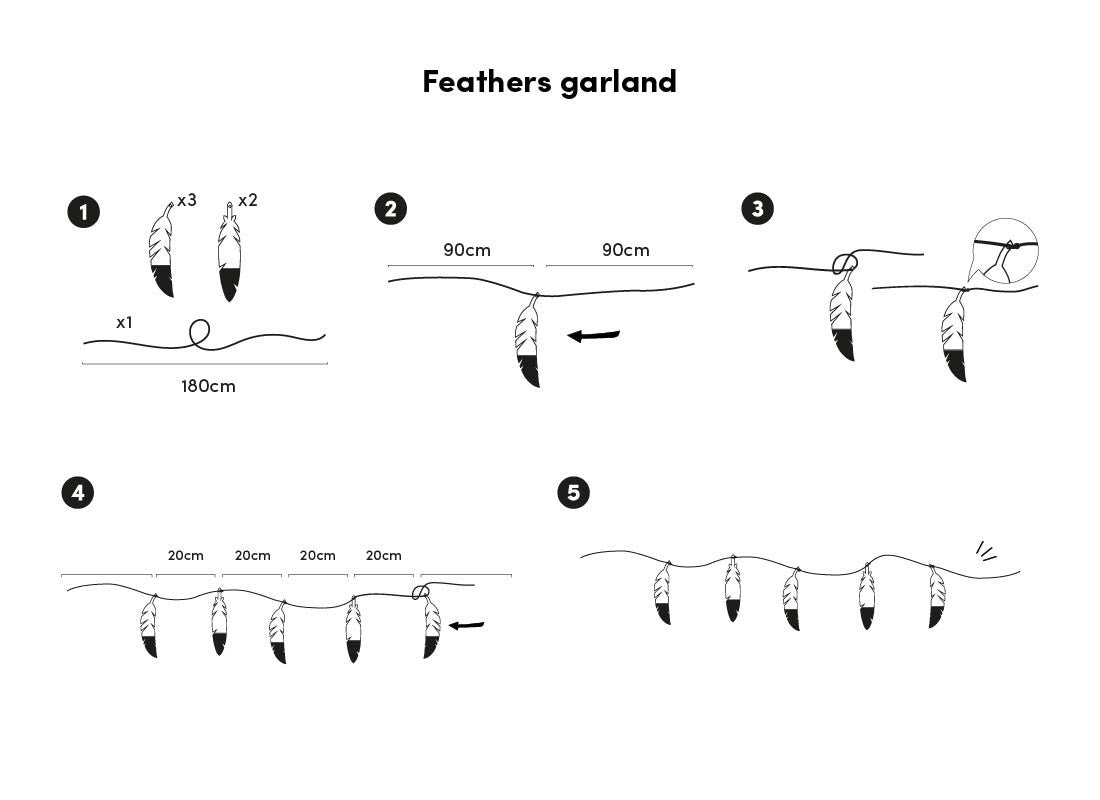 Feathers garland

1
x3
x2
x1
180cm

2
90cm
90cm

3

4
20cm
20cm
20cm
20cm

5